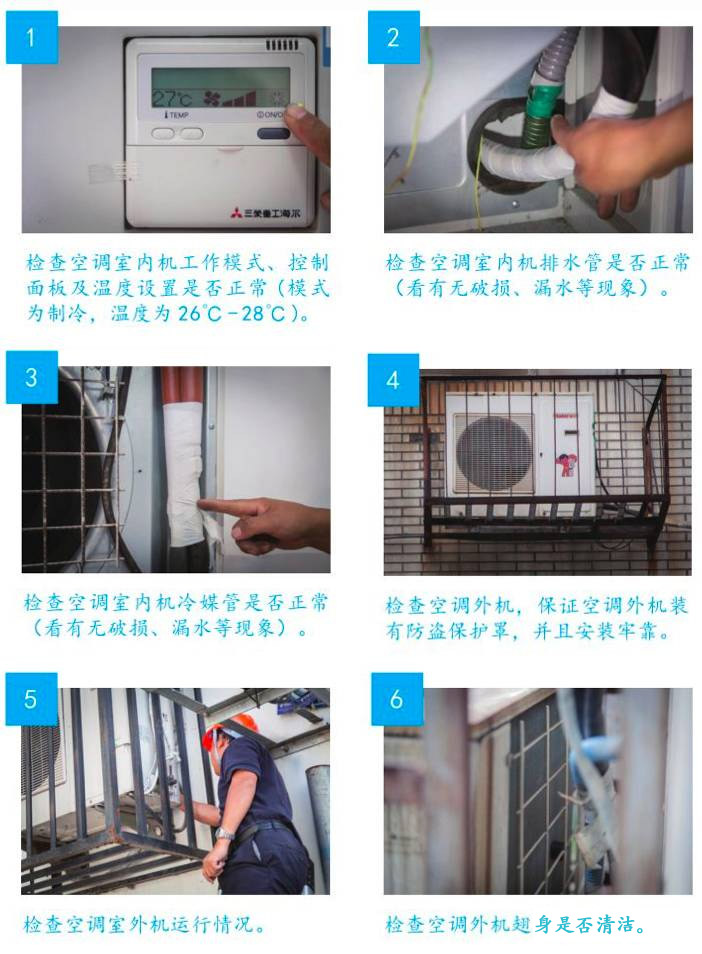 1

27℃

TEMP

ON/OFF

三菱重工海尔

检查空调室内机工作模式、控制面板及温度设置是否正常（模式为制冷，温度为26℃-28℃）。

2

检查空调室内机排水管是否正常（看有无破损、漏水等现象）。

3

检查空调室内机冷媒管是否正常（看有无破损、漏水等现象）。

4

检查空调外机，保证空调外机装有防盗保护罩，并且安装牢靠。

5

检查空调室外机运行情况。

6

检查空调外机翅身是否清洁。